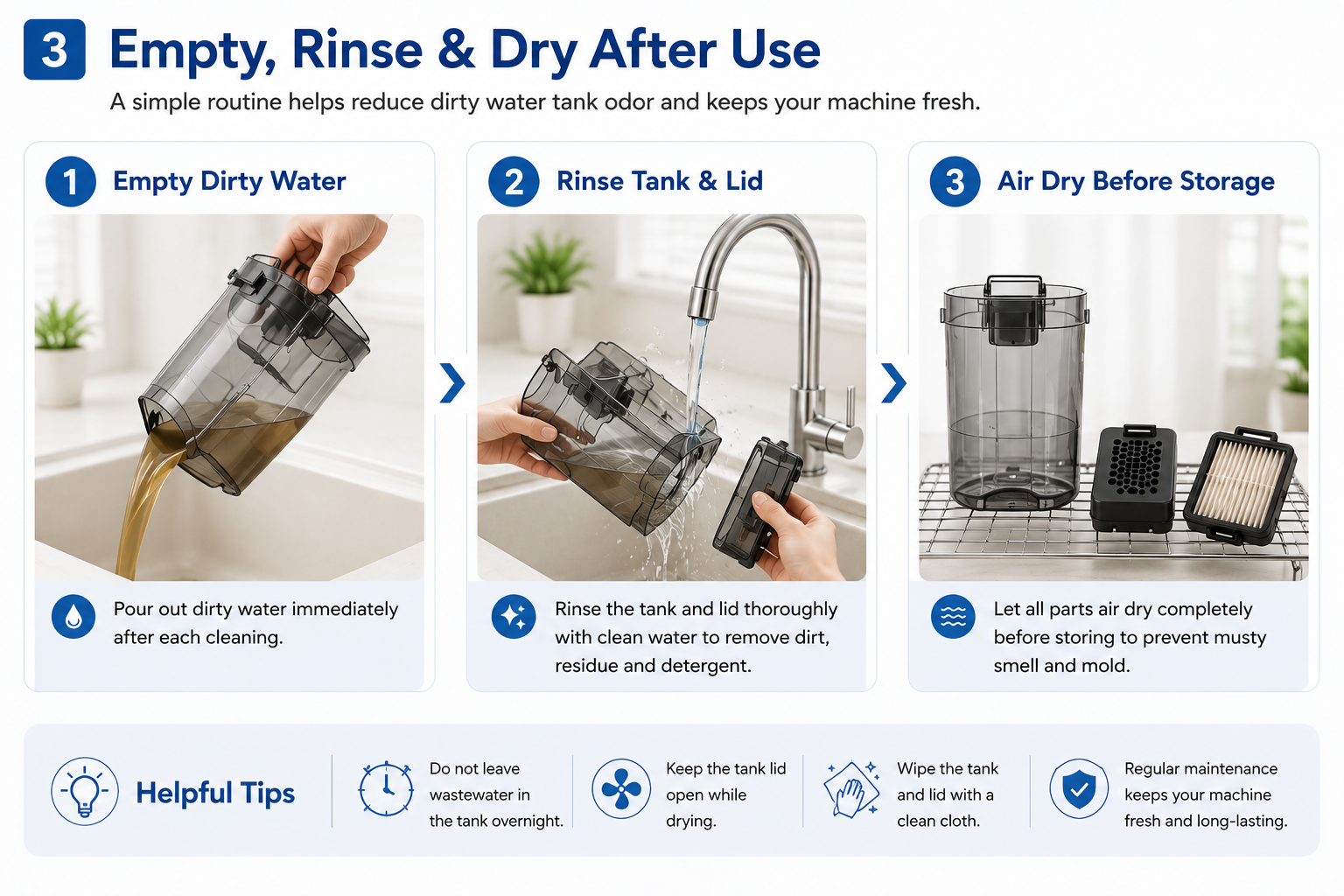 3 Empty, Rinse & Dry After Use

A simple routine helps reduce dirty water tank odor and keeps your machine fresh.

1 Empty Dirty Water

Pour out dirty water immediately after each cleaning.

2 Rinse Tank & Lid

Rinse the tank and lid thoroughly with clean water to remove dirt, residue and detergent.

3 Air Dry Before Storage

Let all parts air dry completely before storing to prevent musty smell and mold.

Helpful Tips

Do not leave wastewater in the tank overnight.

Keep the tank lid open while drying.

Wipe the tank and lid with a clean cloth.

Regular maintenance keeps your machine fresh and long-lasting.