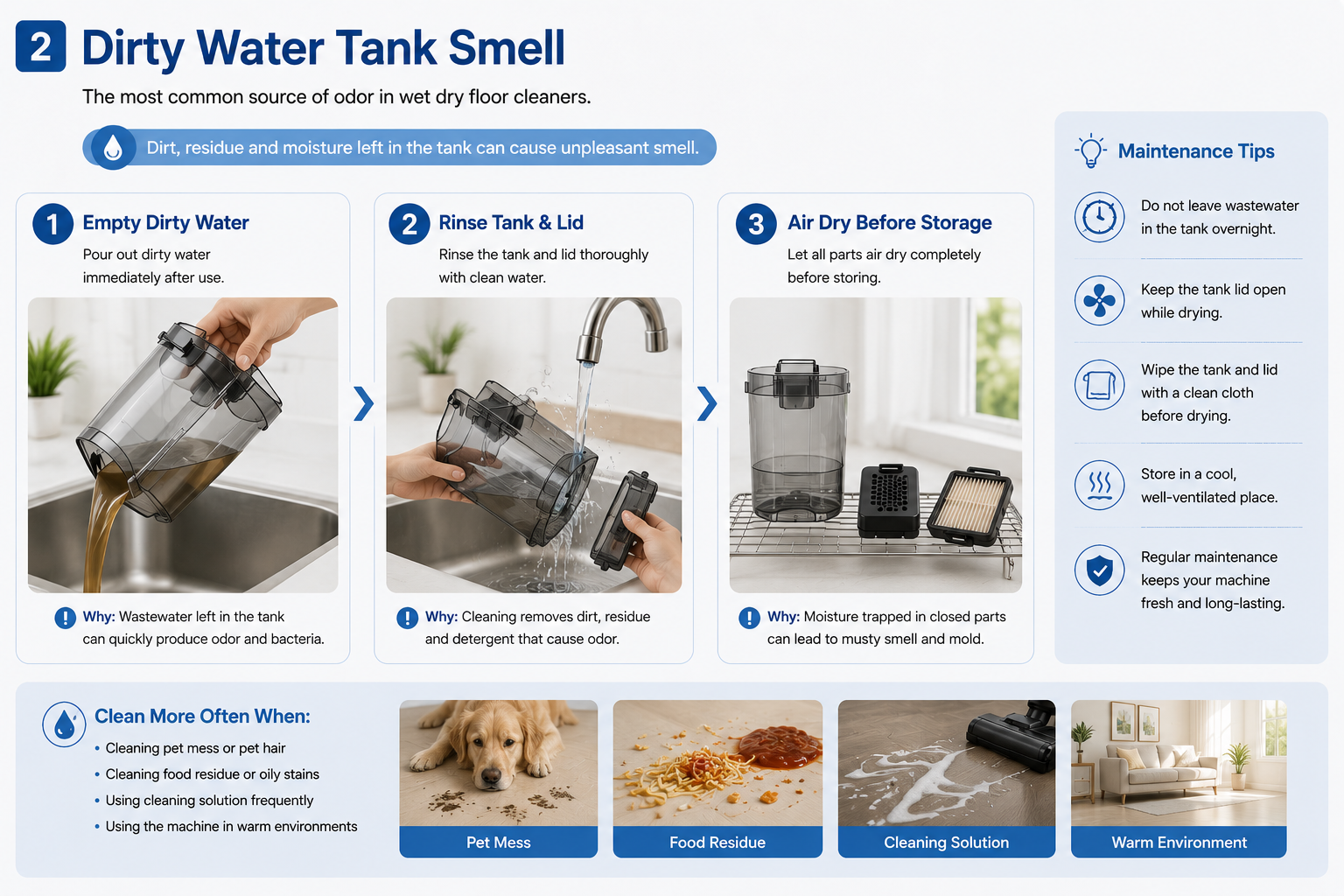 2 Dirty Water Tank Smell

The most common source of odor in wet dry floor cleaners.

Dirt, residue and moisture left in the tank can cause unpleasant smell.

1 Empty Dirty Water

Pour out dirty water immediately after use.

Why: Wastewater left in the tank can quickly produce odor and bacteria.

2 Rinse Tank & Lid

Rinse the tank and lid thoroughly with clean water.

Why: Cleaning removes dirt, residue and detergent that cause odor.

3 Air Dry Before Storage

Let all parts air dry completely before storing.

Why: Moisture trapped in closed parts can lead to musty smell and mold.

Maintenance Tips

Do not leave wastewater in the tank overnight.

Keep the tank lid open while drying.

Wipe the tank and lid with a clean cloth before drying.

Store in a cool, well-ventilated place.

Regular maintenance keeps your machine fresh and long-lasting.

Clean More Often When:

• Cleaning pet mess or pet hair
• Cleaning food residue or oily stains
• Using cleaning solution frequently
• Using the machine in warm environments

Pet Mess

Food Residue

Cleaning Solution

Warm Environment